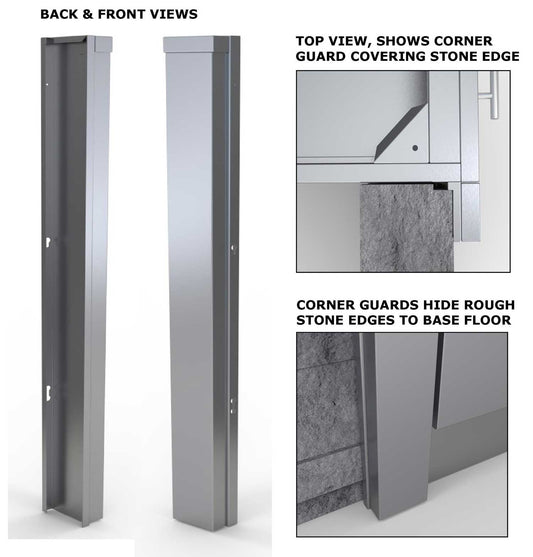 BACK & FRONT VIEWS

TOP VIEW, SHOWS CORNER GUARD COVERING STONE EDGE

CORNER GUARDS HIDE ROUGH STONE EDGES TO BASE FLOOR